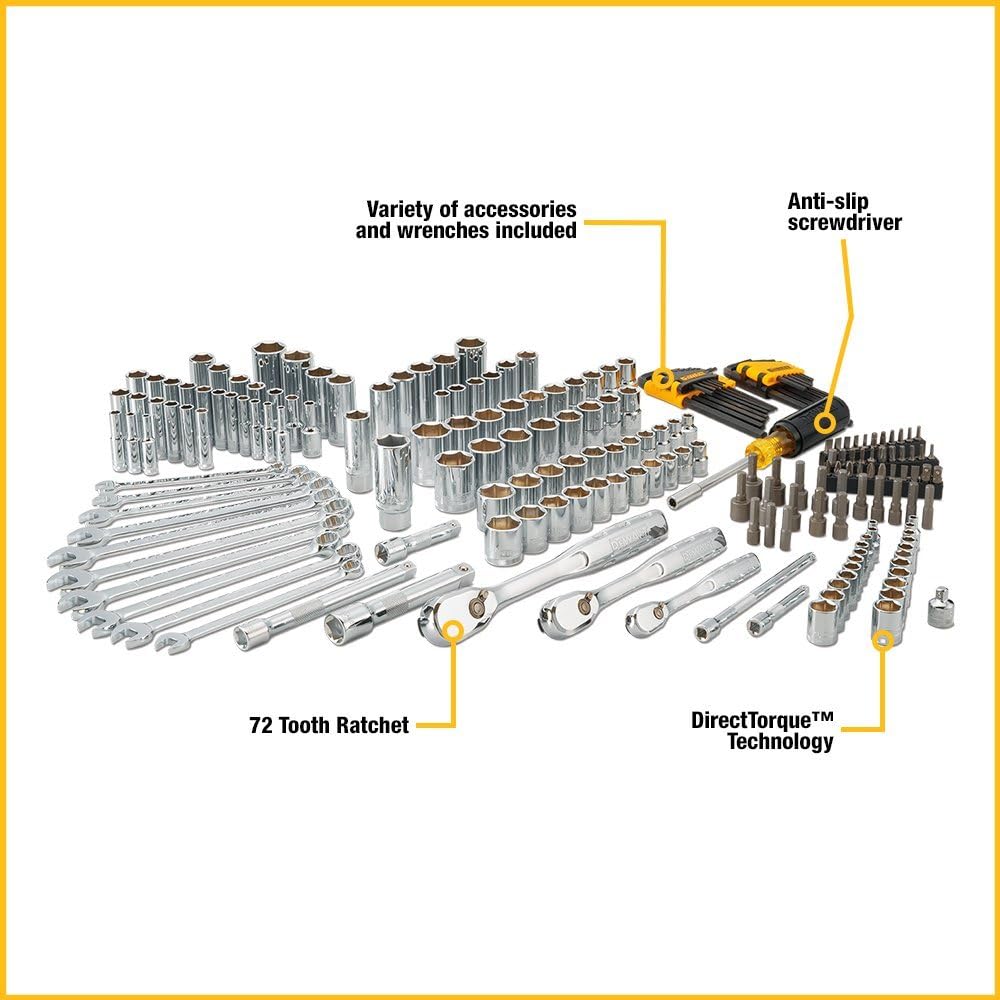 Variety of accessories and wrenches included

Anti-slip screwdriver

72 Tooth Ratchet

DirectTorque™ Technology